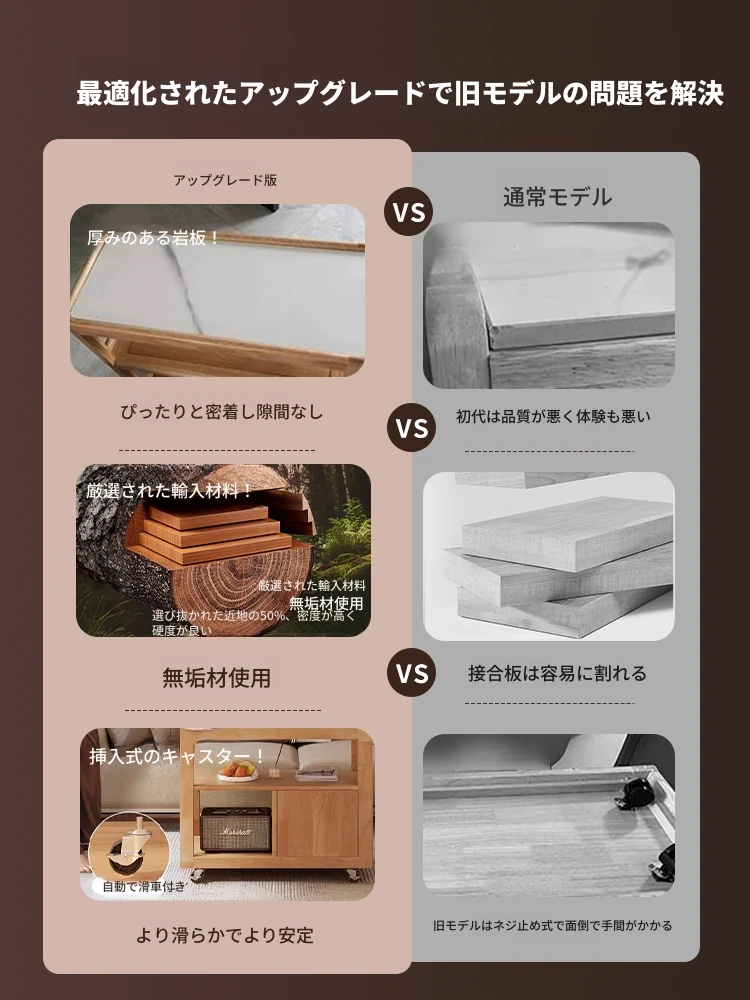 最適化されたアップグレードで旧モデルの問題を解決

アップグレード版

厚みのある岩板！

ぴったりと密着し隙間なし

厳選された輸入材料！

厳選された輸入材料
無垢材使用
選び抜かれた近地の50%、密度が高く硬度が良い

無垢材使用

挿入式のキャスター！

Marshall

自動で滑車付き

より滑らかでより安定

VS

VS

VS

通常モデル

初代は品質が悪く体験も悪い

接合板は容易に割れる

旧モデルはネジ止め式で面倒で手間がかかる